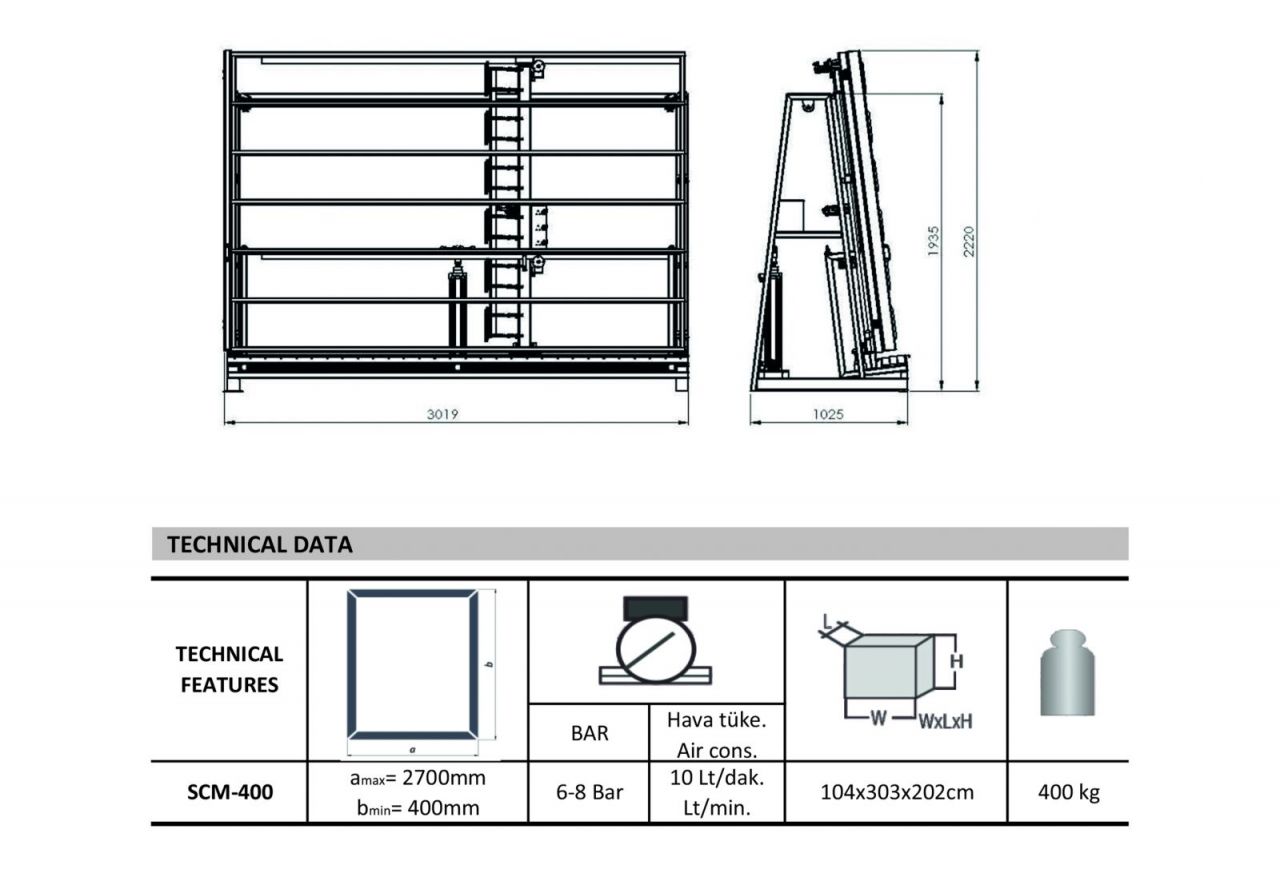 3019

1025

1935

2220

TECHNICAL DATA

| TECHNICAL FEATURES | b a | BAR | Hava tüke. Air cons. | L H W WxLxH | |
|---|---|---|---|---|---|
| SCM-400 | $a_{max}$= 2700mm $b_{min}$= 400mm | 6-8 Bar | 10 Lt/dak. Lt/min. | 104x303x202cm | 400 kg |